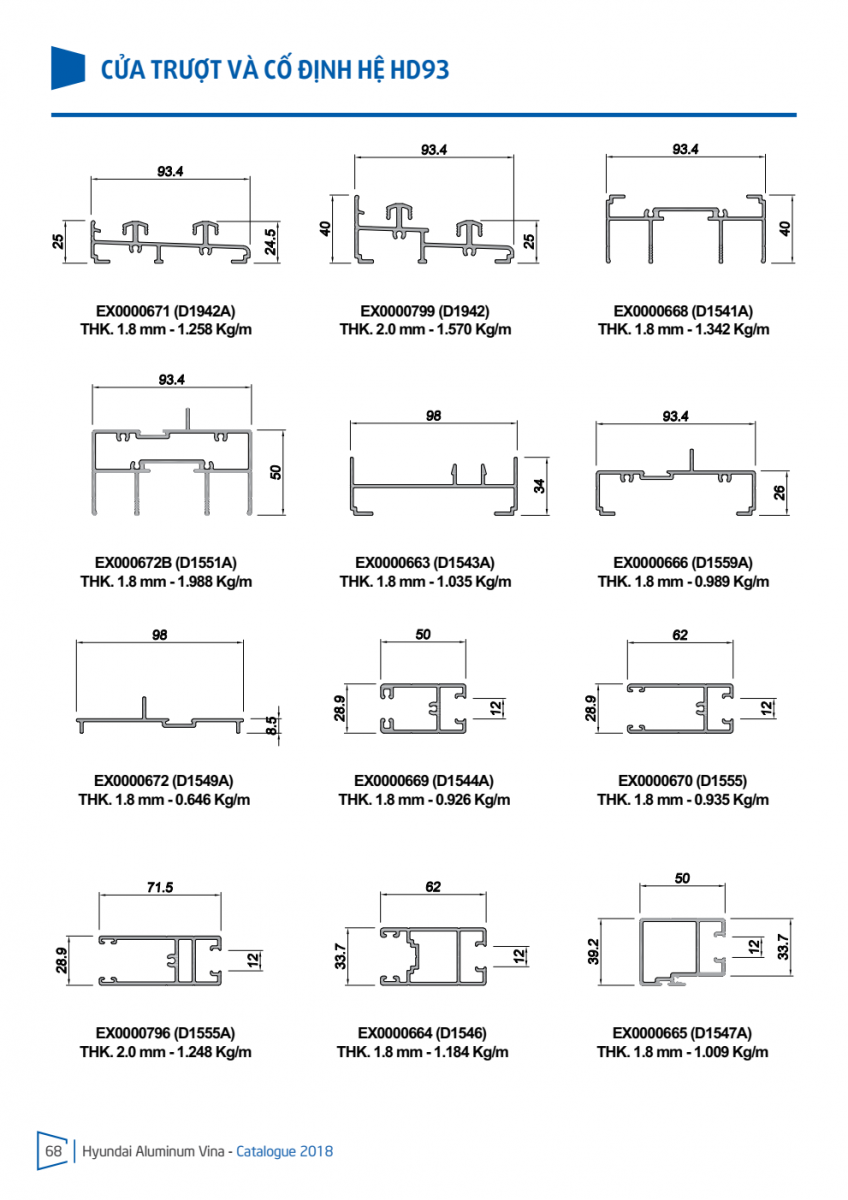 CỬA TRƯỢT VÀ CỐ ĐỊNH HỆ HD93

93.4
25
24.5

EX0000671 (D1942A)
THK. 1.8 mm - 1.258 Kg/m

93.4
40
25

EX0000799 (D1942)
THK. 2.0 mm - 1.570 Kg/m

93.4
40

EX0000668 (D1541A)
THK. 1.8 mm - 1.342 Kg/m

93.4
50

EX000672B (D1551A)
THK. 1.8 mm - 1.988 Kg/m

98
34

EX0000663 (D1543A)
THK. 1.8 mm - 1.035 Kg/m

93.4
26

EX0000666 (D1559A)
THK. 1.8 mm - 0.989 Kg/m

98
8.5

EX0000672 (D1549A)
THK. 1.8 mm - 0.646 Kg/m

50
28.9
12

EX0000669 (D1544A)
THK. 1.8 mm - 0.926 Kg/m

62
28.9
12

EX0000670 (D1555)
THK. 1.8 mm - 0.935 Kg/m

71.5
28.9
12

EX0000796 (D1555A)
THK. 2.0 mm - 1.248 Kg/m

62
33.7
12

EX0000664 (D1546)
THK. 1.8 mm - 1.184 Kg/m

50
39.2
12
33.7

EX0000665 (D1547A)
THK. 1.8 mm - 1.009 Kg/m

68 Hyundai Aluminum Vina - Catalogue 2018